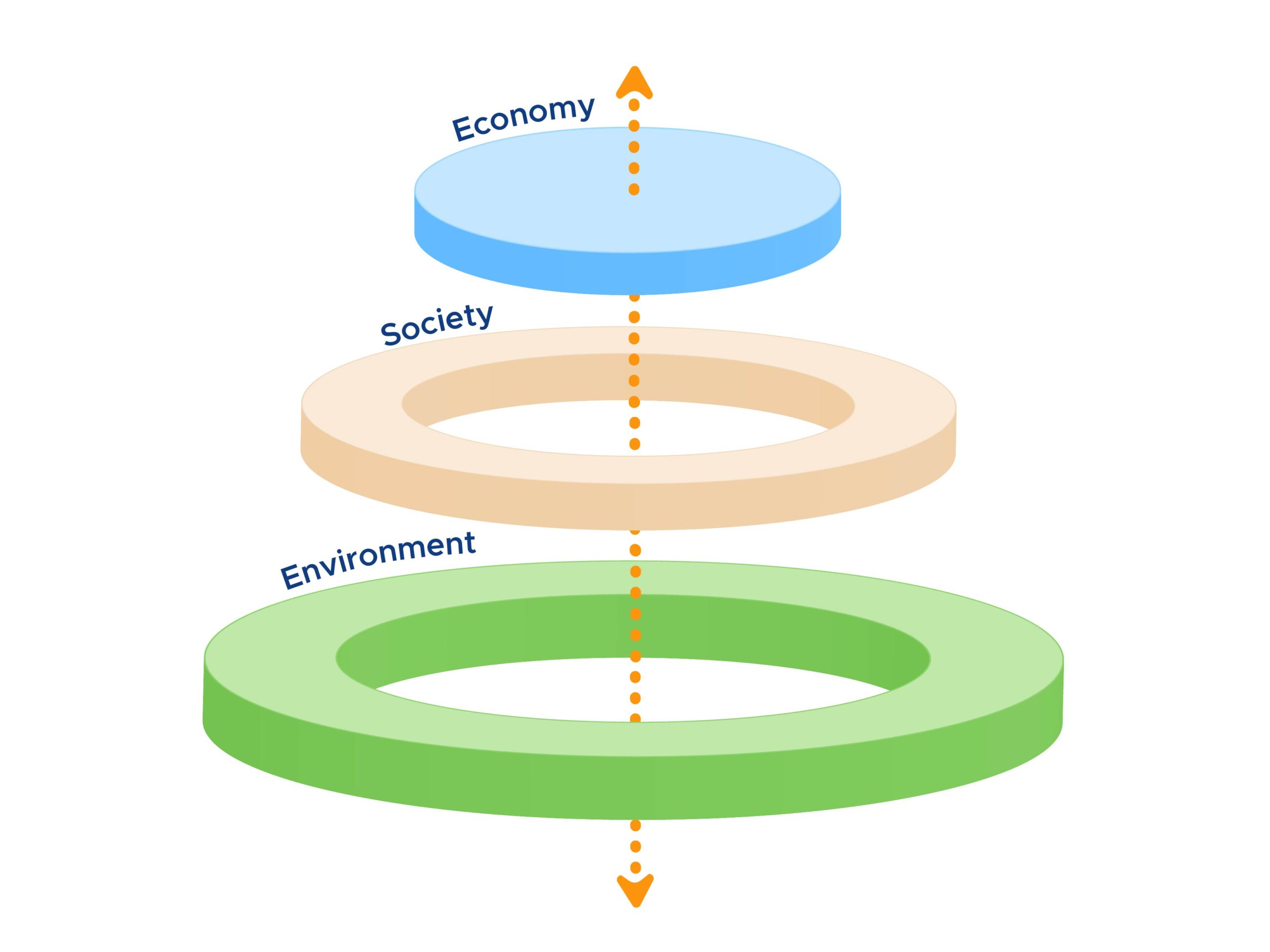 Economy

Society

Environment